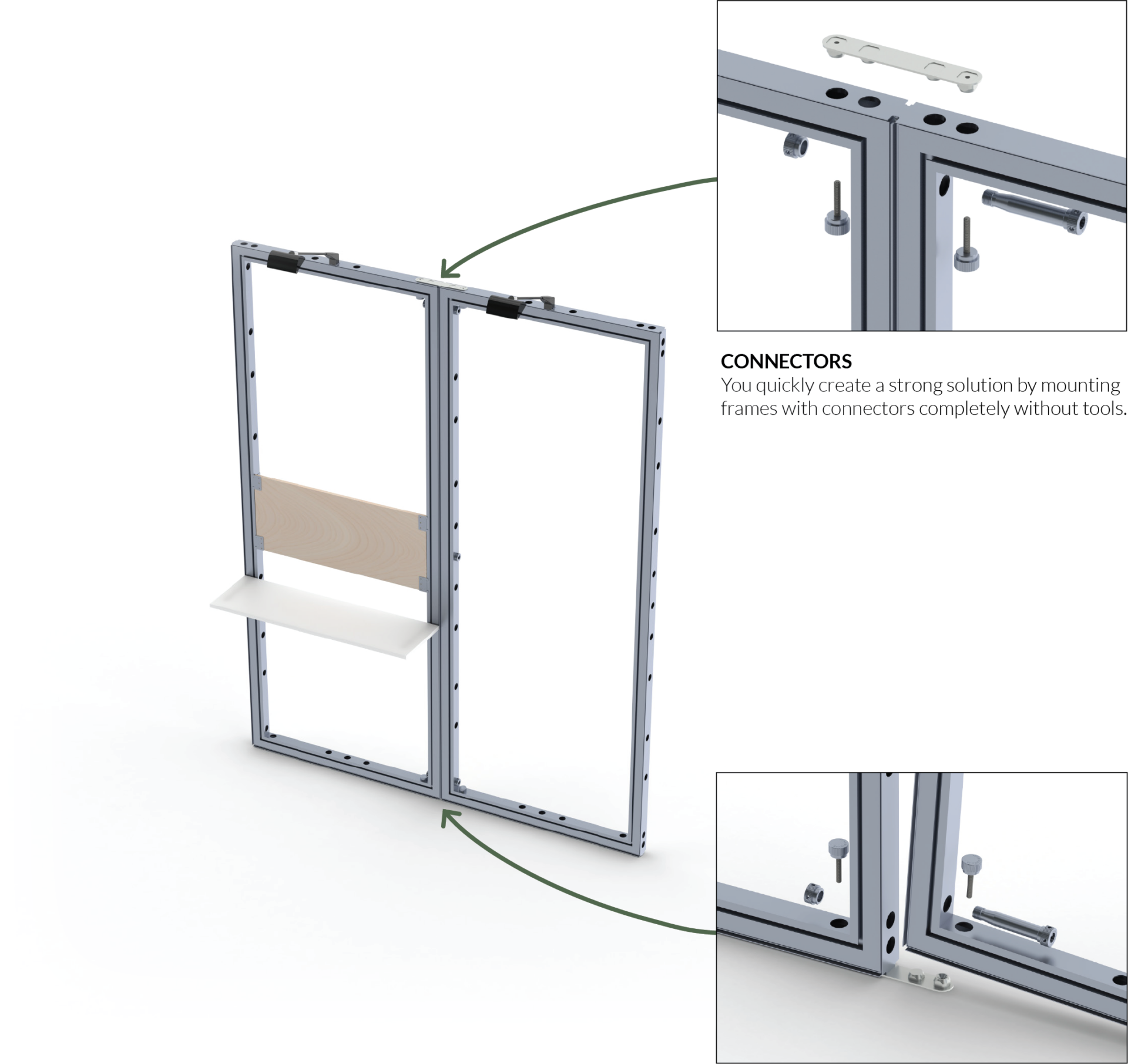 CONNECTORS
You quickly create a strong solution by mounting frames with connectors completely without tools.