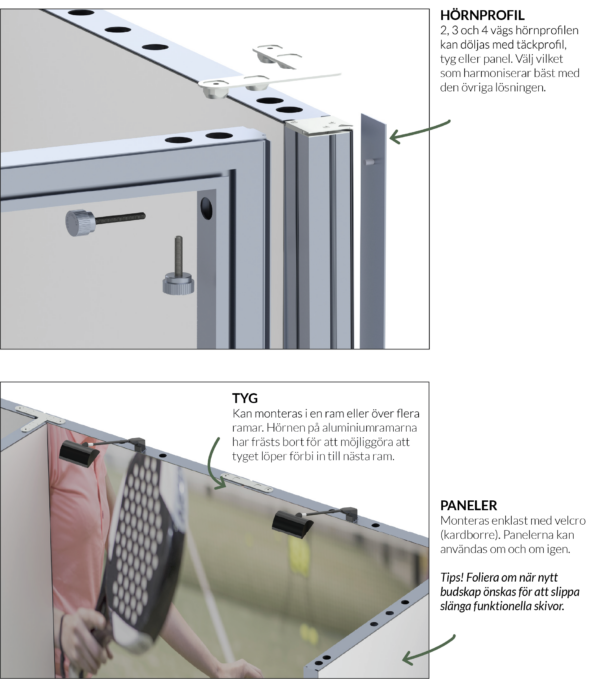 HÖRNPROFIL
2, 3 och 4 vägs hörnprofilen kan döljas med täckprofil, tyg eller panel. Välj vilket som harmoniserar bäst med den övriga lösningen.

TYG
Kan monteras i en ram eller över flera ramar. Hörnen på aluminiumramarna har frästs bort för att möjliggöra att tyget löper förbi in till nästa ram.

PANELER
Monteras enklast med velcro (kardborre). Panelerna kan användas om och om igen.

Tips! Foliera om när nytt budskap önskas för att slippa slänga funktionella skivor.